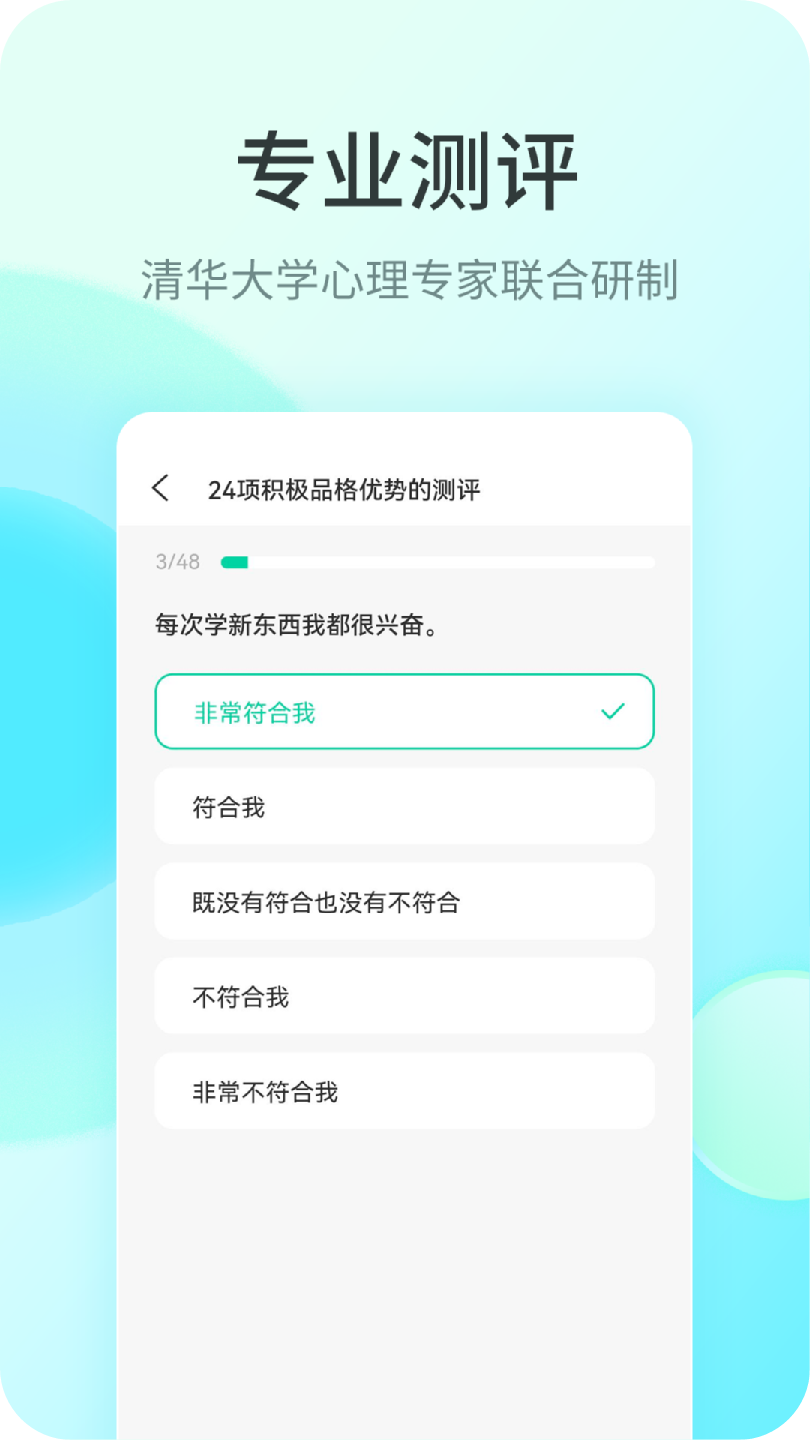 专业测评

清华大学心理专家联合研制

24项积极品格优势的测评

3/48

每次学新东西我都很兴奋。

非常符合我

符合我

既没有符合也没有不符合

不符合我

非常不符合我